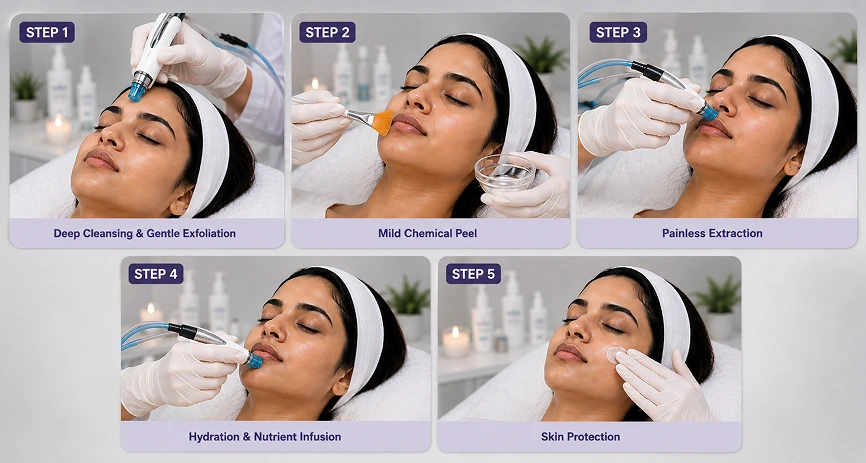 STEP 1
Deep Cleansing & Gentle Exfoliation

STEP 2
Mild Chemical Peel

STEP 3
Painless Extraction

STEP 4
Hydration & Nutrient Infusion

STEP 5
Skin Protection